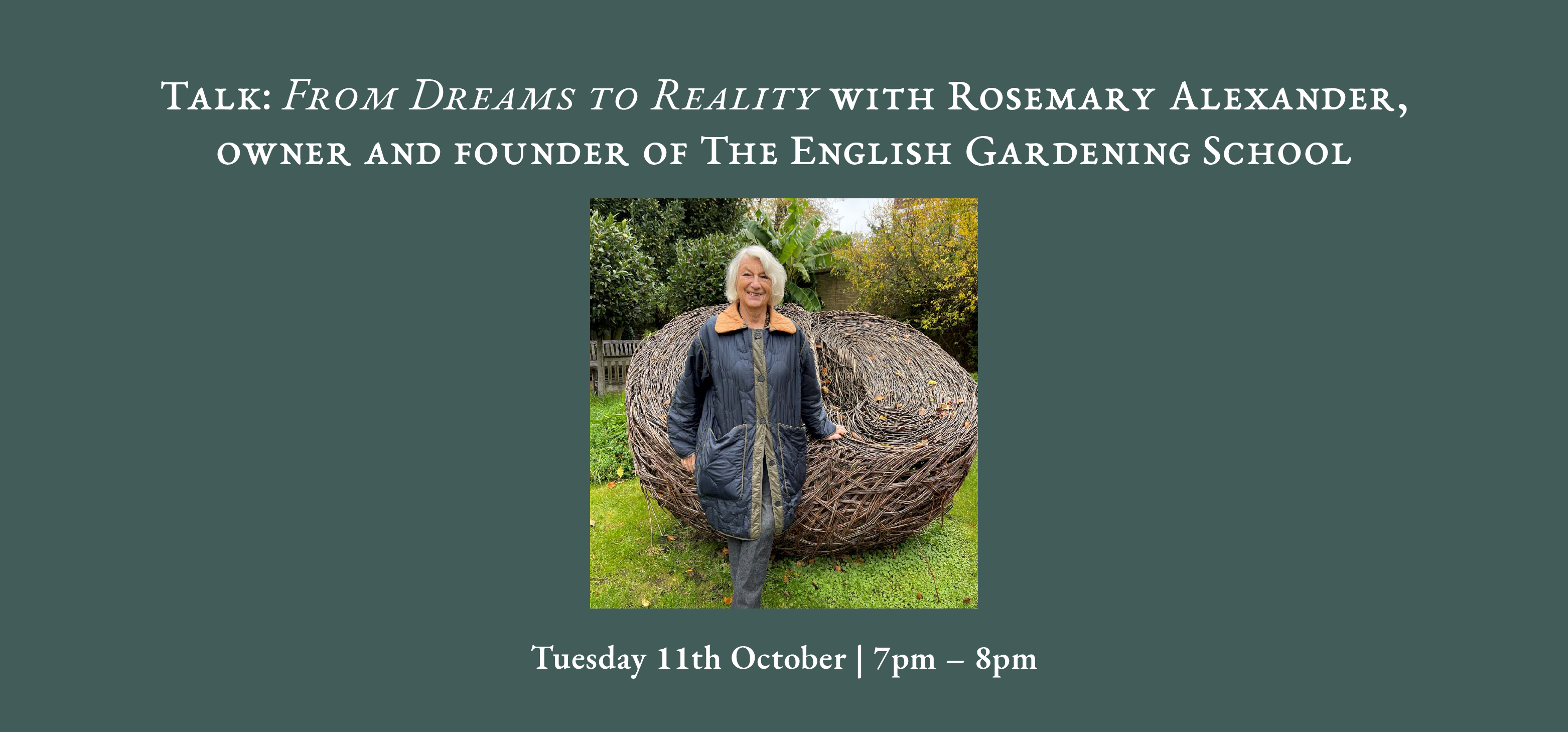 Talk: From Dreams to Reality with Rosemary Alexander, owner and founder of The English Gardening School

Tuesday 11th October | 7pm – 8pm